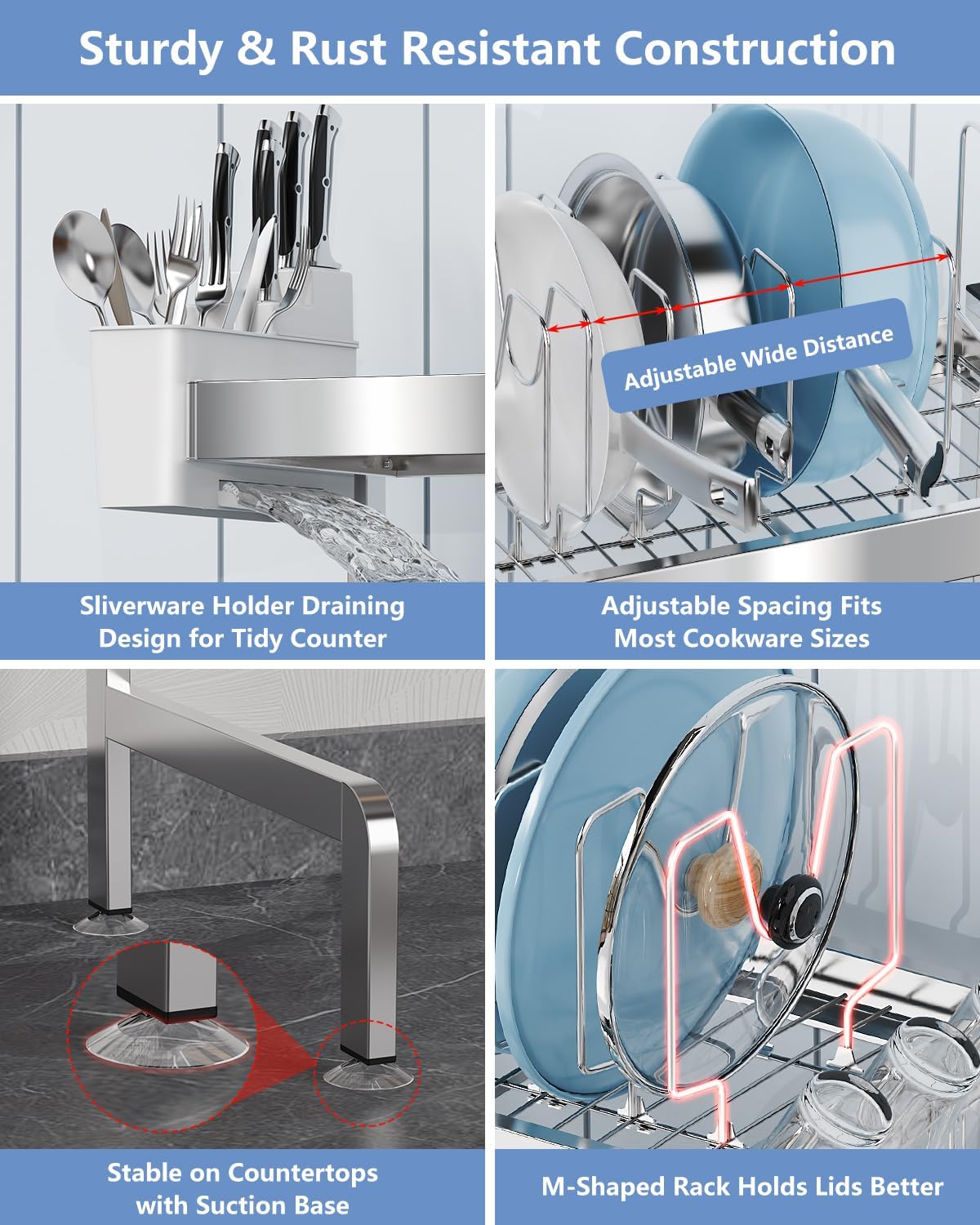 Sturdy & Rust Resistant Construction

Adjustable Wide Distance

Sliverware Holder Draining Design for Tidy Counter

Adjustable Spacing Fits Most Cookware Sizes

Stable on Countertops with Suction Base

M-Shaped Rack Holds Lids Better