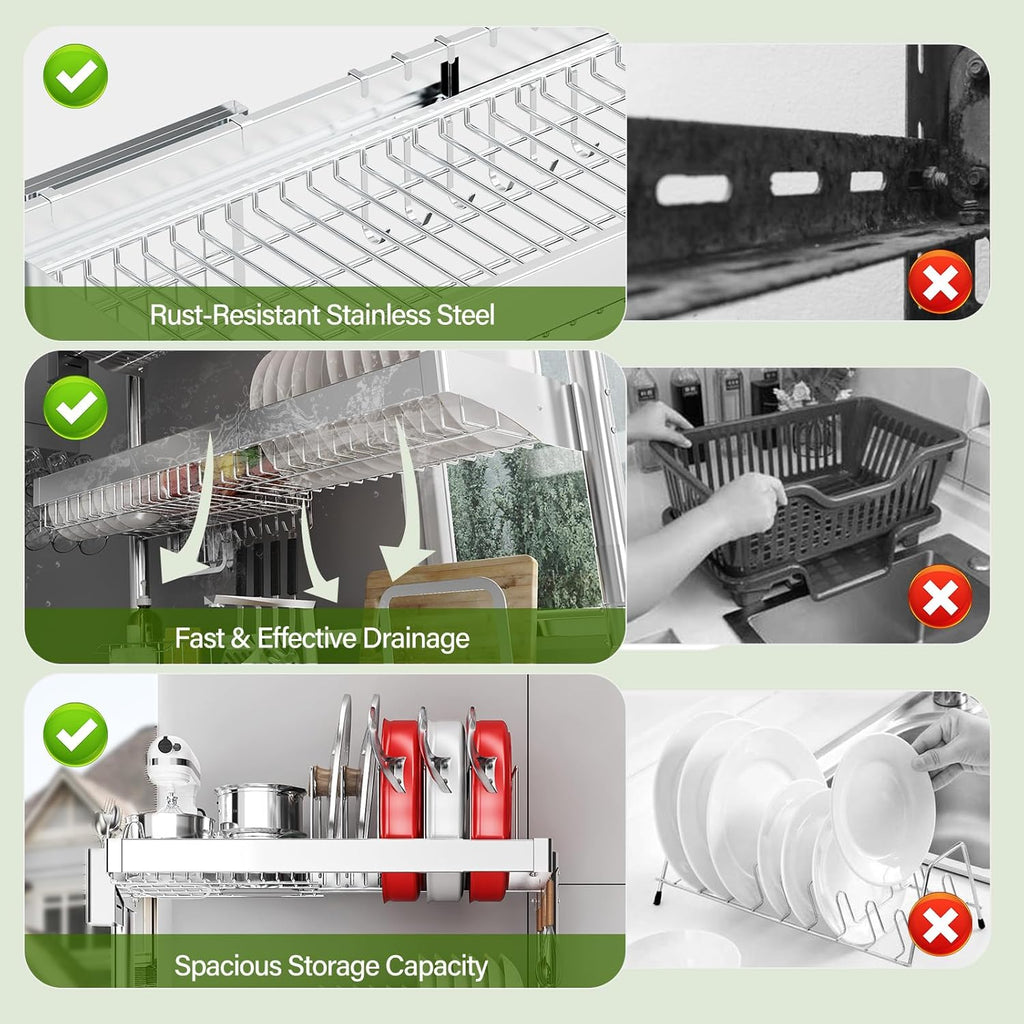 Rust-Resistant Stainless Steel

Fast & Effective Drainage

Spacious Storage Capacity