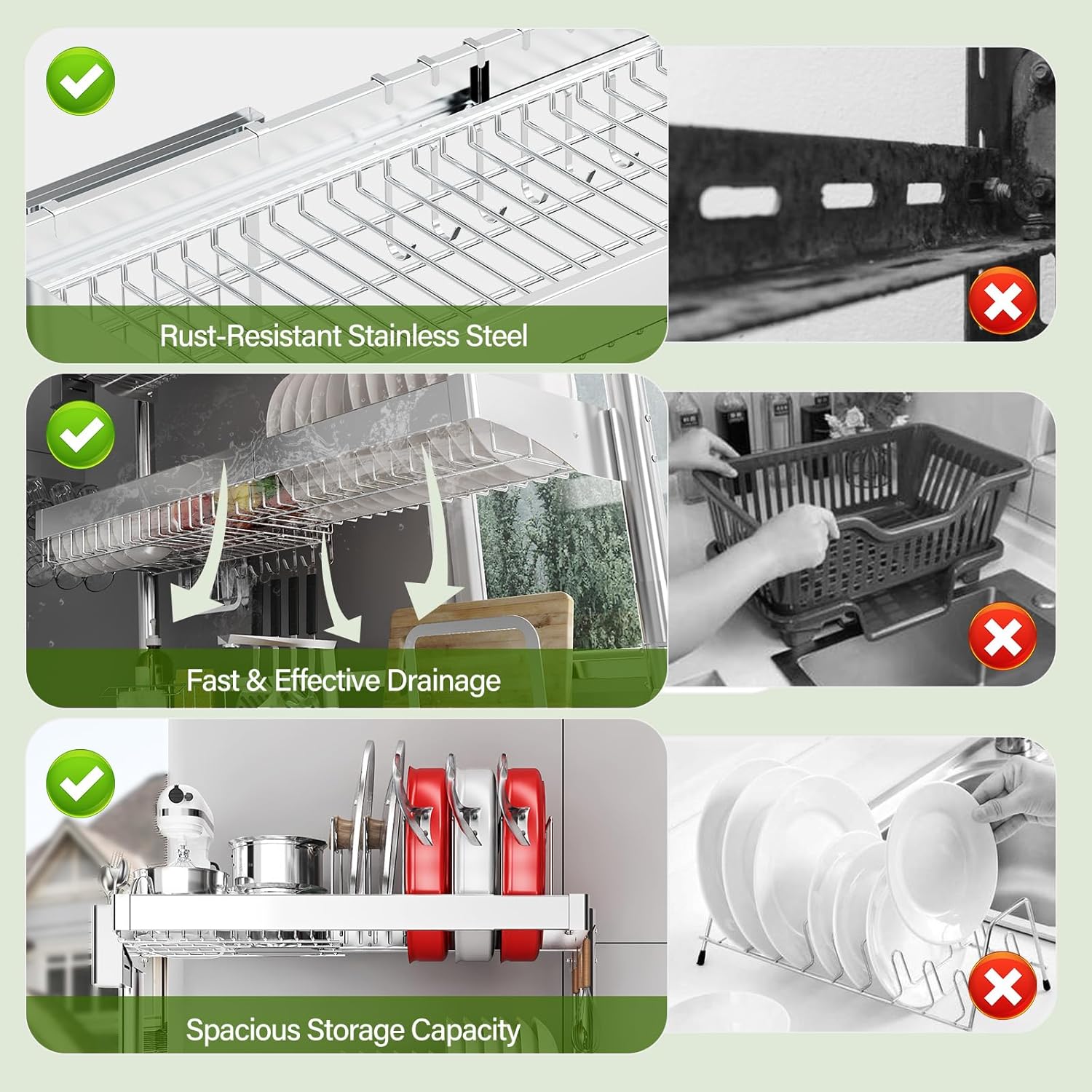 Rust-Resistant Stainless Steel

Fast & Effective Drainage

Spacious Storage Capacity